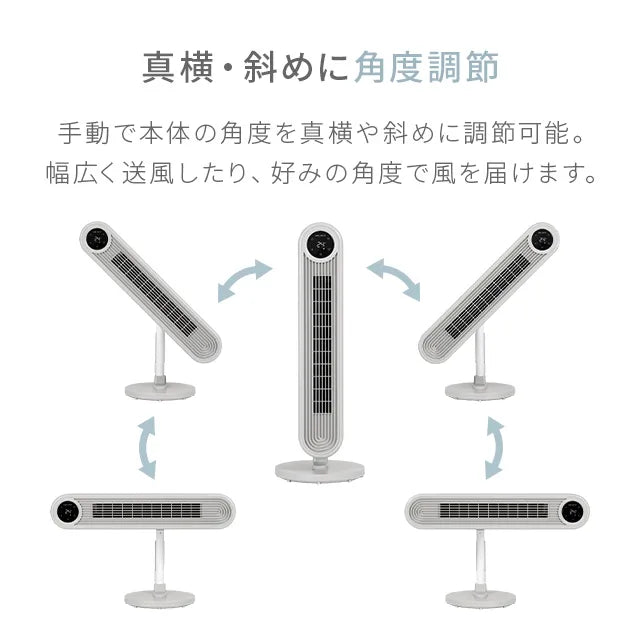 真横・斜めに角度調節

手動で本体の角度を真横や斜めに調節可能。
幅広く送風したり、好みの角度で風を届けます。