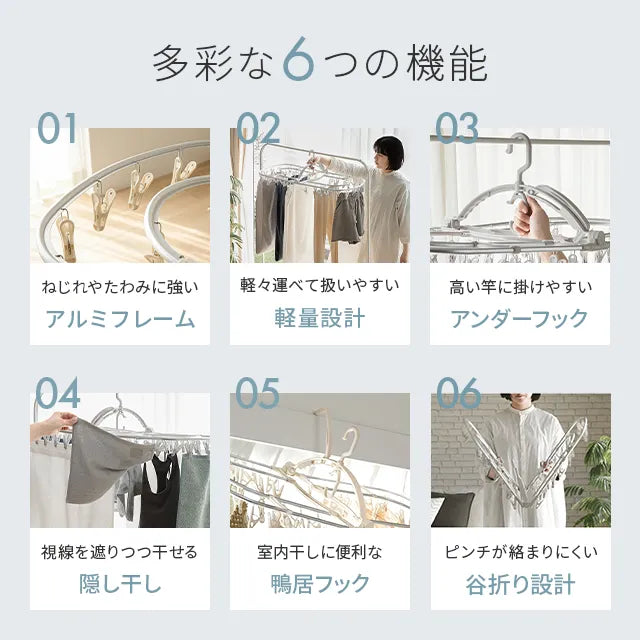 多彩な6つの機能

01
ねじれやたわみに強い
アルミフレーム

02
軽々運べて扱いやすい
軽量設計

03
高い竿に掛けやすい
アンダーフック

04
視線を遮りつつ干せる
隠し干し

05
室内干しに便利な
鴨居フック

06
ピンチが絡まりにくい
谷折り設計