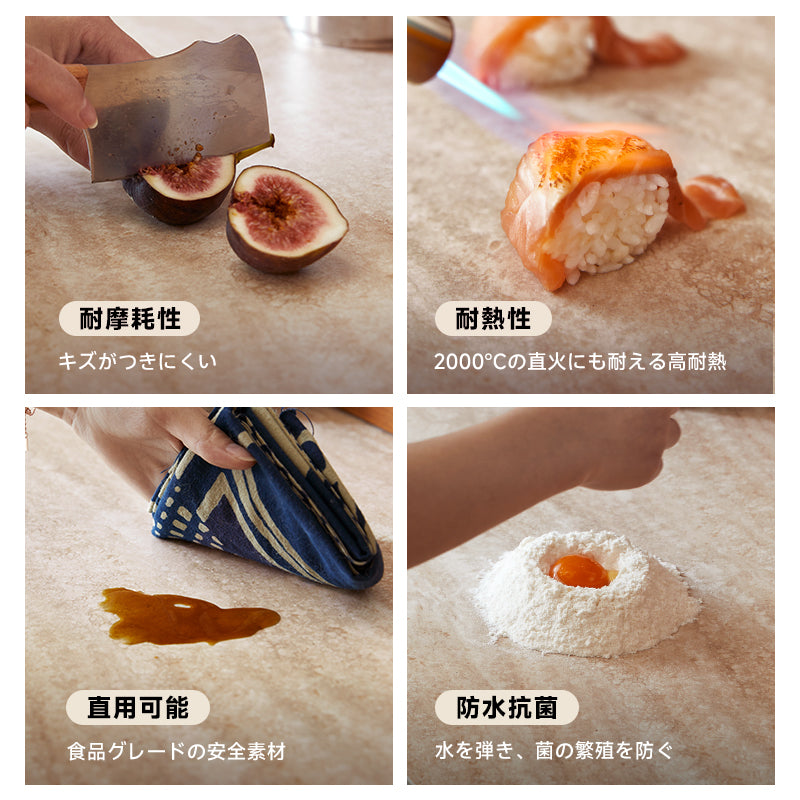 耐摩耗性

キズがつきにくい

耐熱性

2000°Cの直火にも耐える高耐熱

直用可能

食品グレードの安全素材

防水抗菌

水を弾き、菌の繁殖を防ぐ