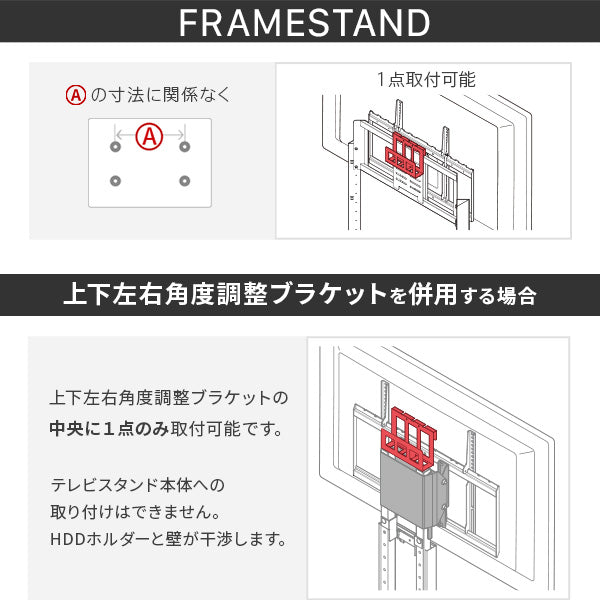 FRAMESTAND

Ⓐの寸法に関係なく

Ⓐ

1点取付可能

上下左右角度調整ブラケットを併用する場合

上下左右角度調整ブラケットの中央に1点のみ取付可能です。

テレビスタンド本体への取り付けはできません。HDDホルダーと壁が干渉します。