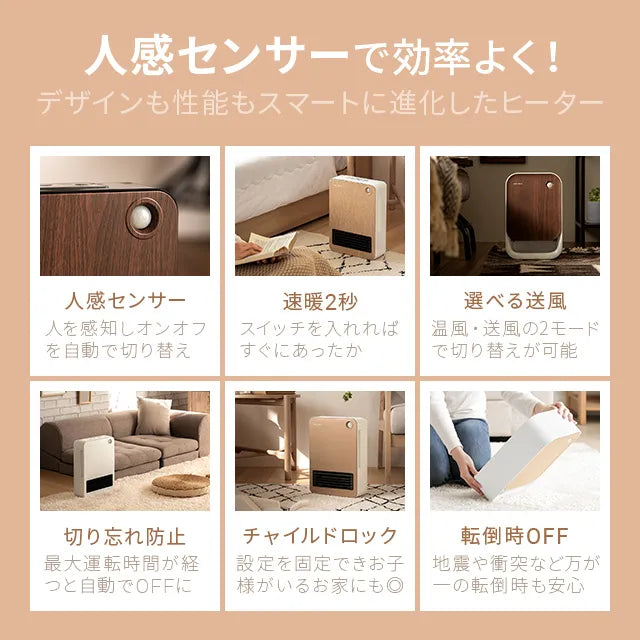 人感センサーで効率よく！
デザインも性能もスマートに進化したヒーター

人感センサー
人を感知しオンオフを自動で切り替え

速暖2秒
スイッチを入れればすぐにあったか

選べる送風
温風・送風の2モードで切り替えが可能

切り忘れ防止
最大運転時間が経つと自動でOFFに

チャイルドロック
設定を固定できお子様がいるお家にも◎

転倒時OFF
地震や衝突など万が一の転倒時も安心