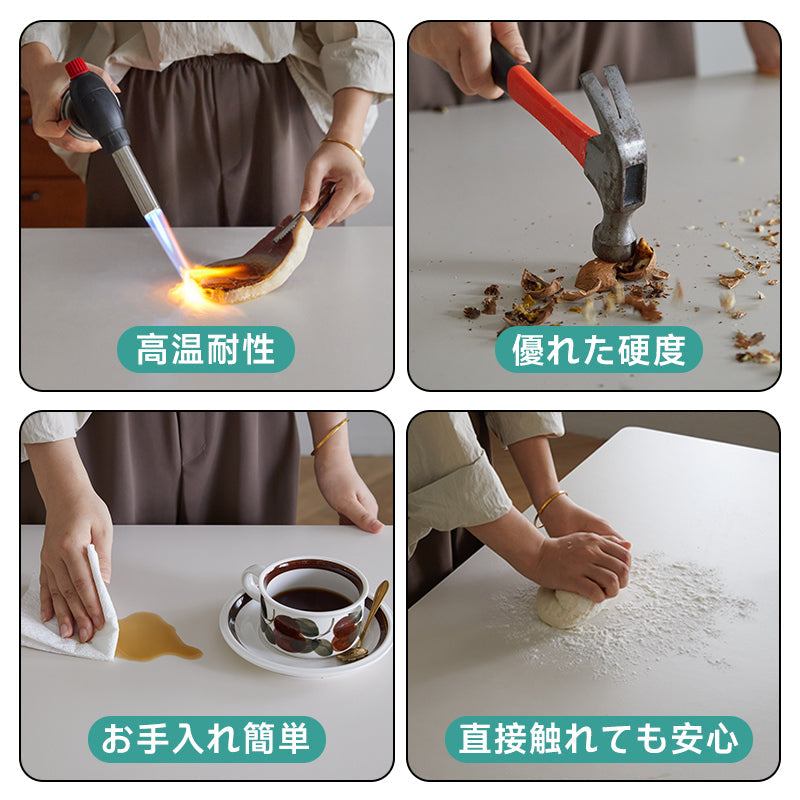 高温耐性

優れた硬度

お手入れ簡単

直接触れても安心