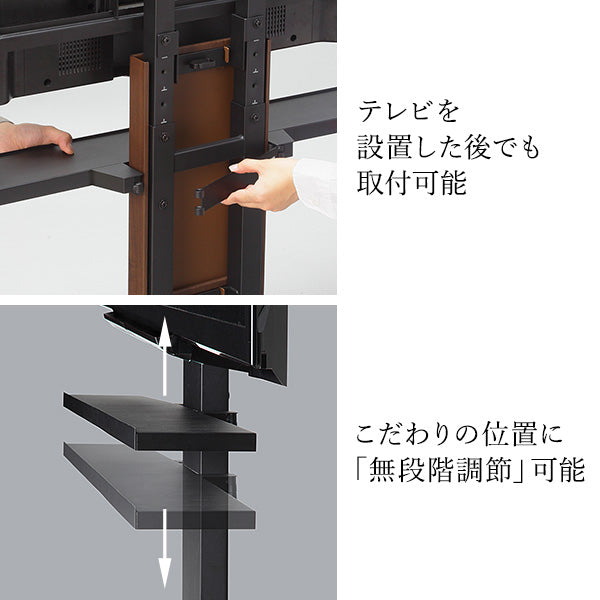 テレビを
設置した後でも
取付可能

こだわりの位置に
「無段階調節」可能