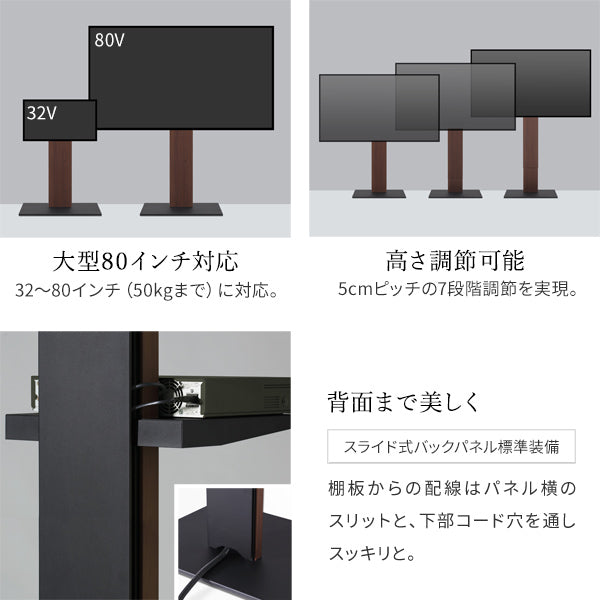 80V

32V

大型80インチ対応

32〜80インチ（50kgまで）に対応。

高さ調節可能

5cmピッチの7段階調節を実現。

背面まで美しく

スライド式バックパネル標準装備

棚板からの配線はパネル横のスリットと、下部コード穴を通しスッキリと。