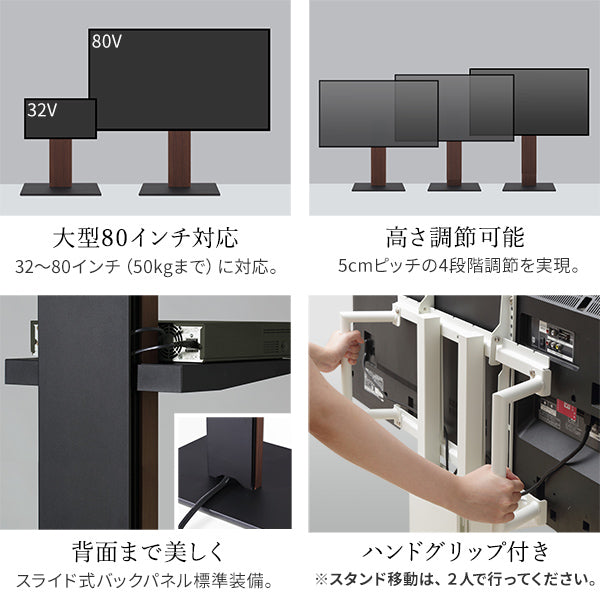 80V

32V

大型80インチ対応
32〜80インチ（50kgまで）に対応。

高さ調節可能
5cmピッチの4段階調節を実現。

背面まで美しく
スライド式バックパネル標準装備。

ハンドグリップ付き
※スタンド移動は、2人で行ってください。