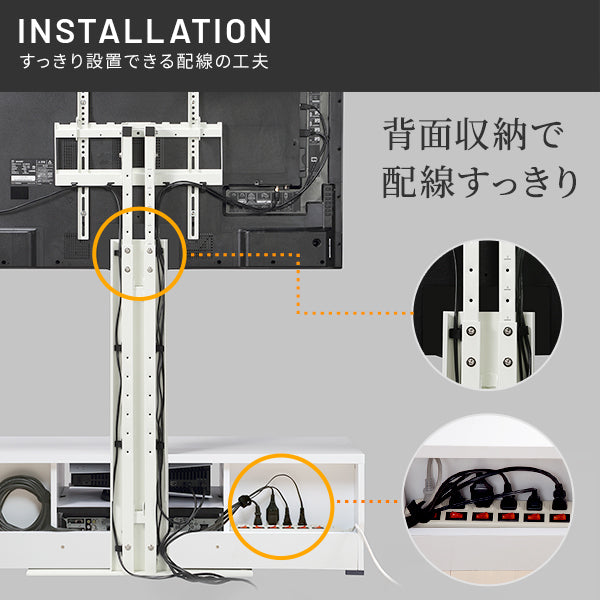 INSTALLATION
すっきり設置できる配線の工夫

背面収納で
配線すっきり