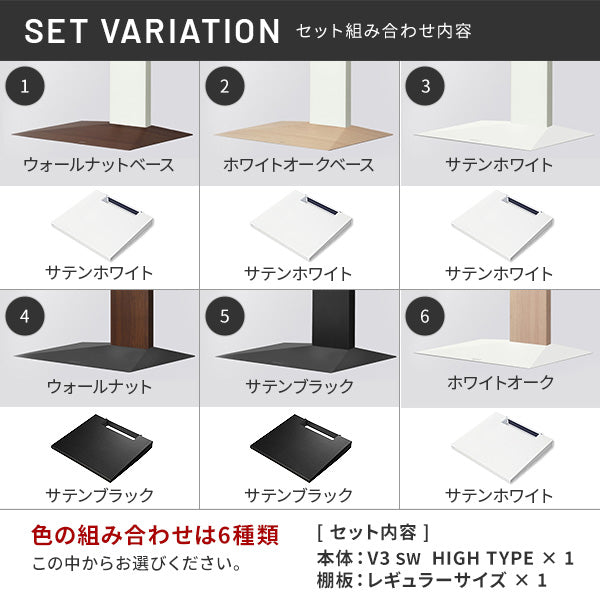 SET VARIATION セット組み合わせ内容

1
ウォールナットベース
サテンホワイト

2
ホワイトオークベース
サテンホワイト

3
サテンホワイト
サテンホワイト

4
ウォールナット
サテンブラック

5
サテンブラック
サテンブラック

6
ホワイトオーク
サテンホワイト

色の組み合わせは6種類
この中からお選びください。

[ セット内容 ]
本体：V3 SW HIGH TYPE × 1
棚板：レギュラーサイズ × 1