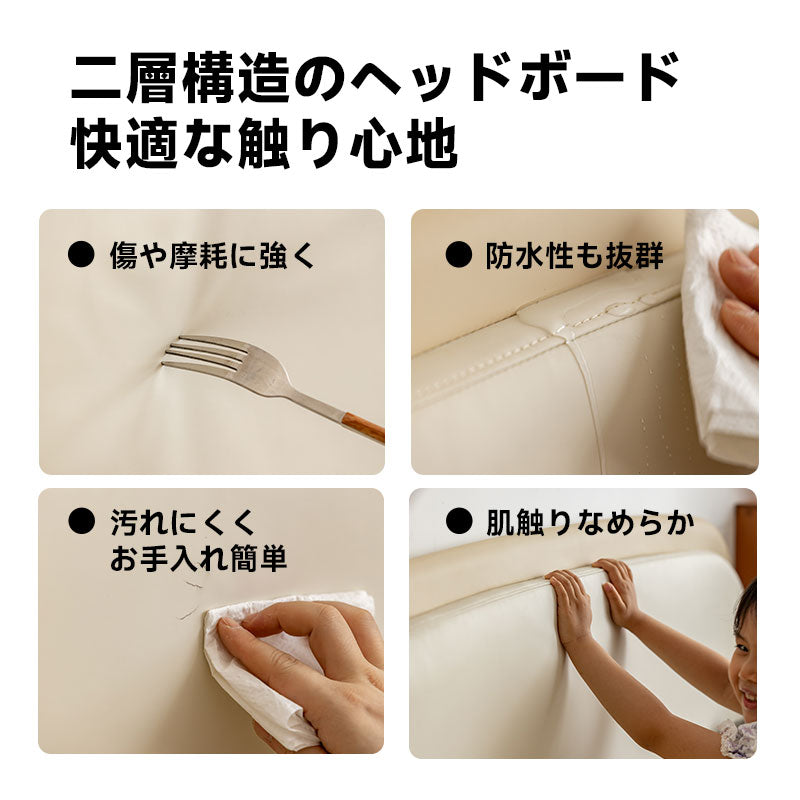 二層構造のヘッドボード
快適な触り心地

● 傷や摩耗に強く

● 防水性も抜群

● 汚れにくく
お手入れ簡単

● 肌触りなめらか