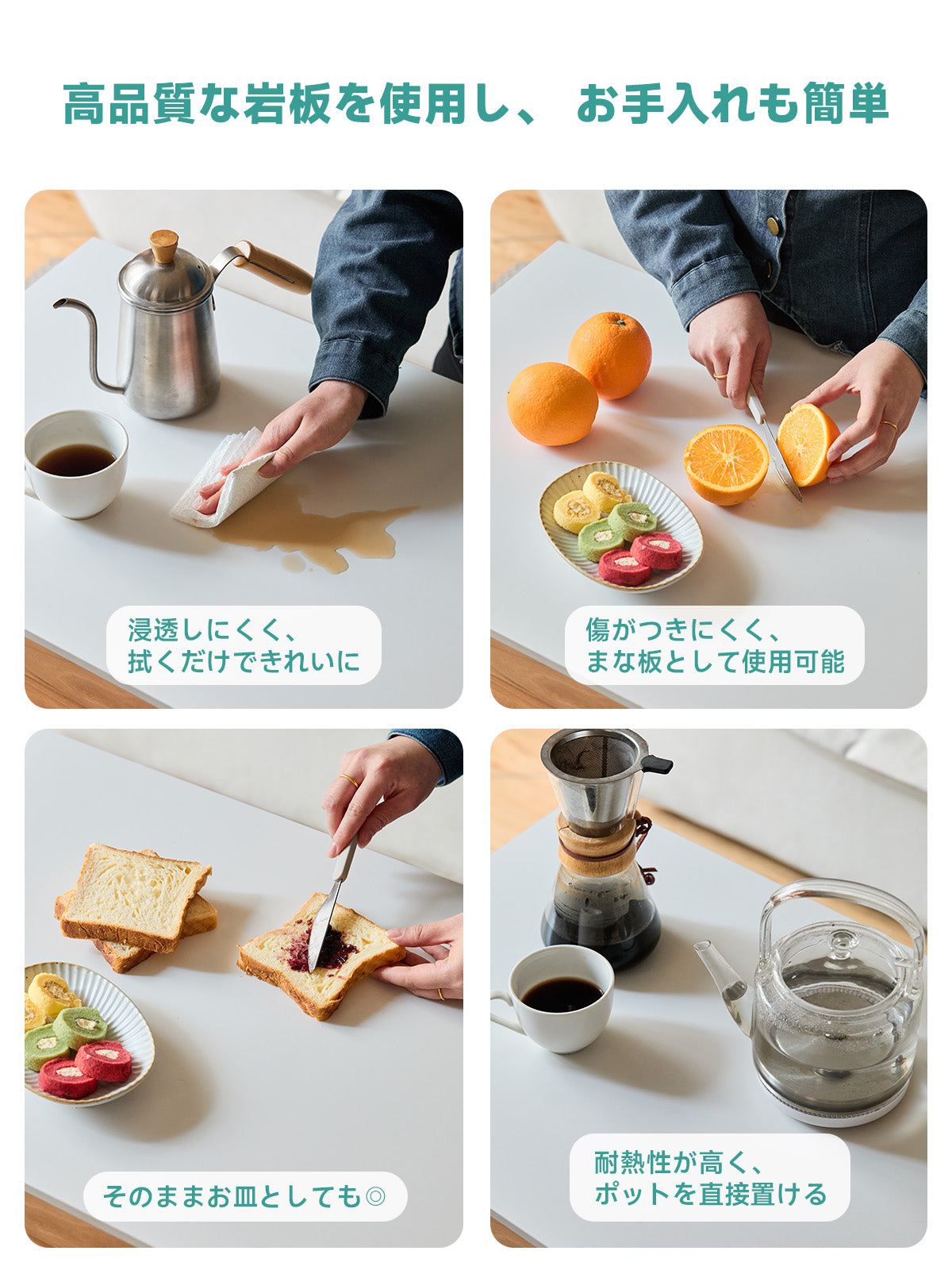 高品質な岩板を使用し、 お手入れも簡単

浸透しにくく、
拭くだけできれいに

傷がつきにくく、
まな板として使用可能

そのままお皿としても◎

耐熱性が高く、
ポットを直接置ける