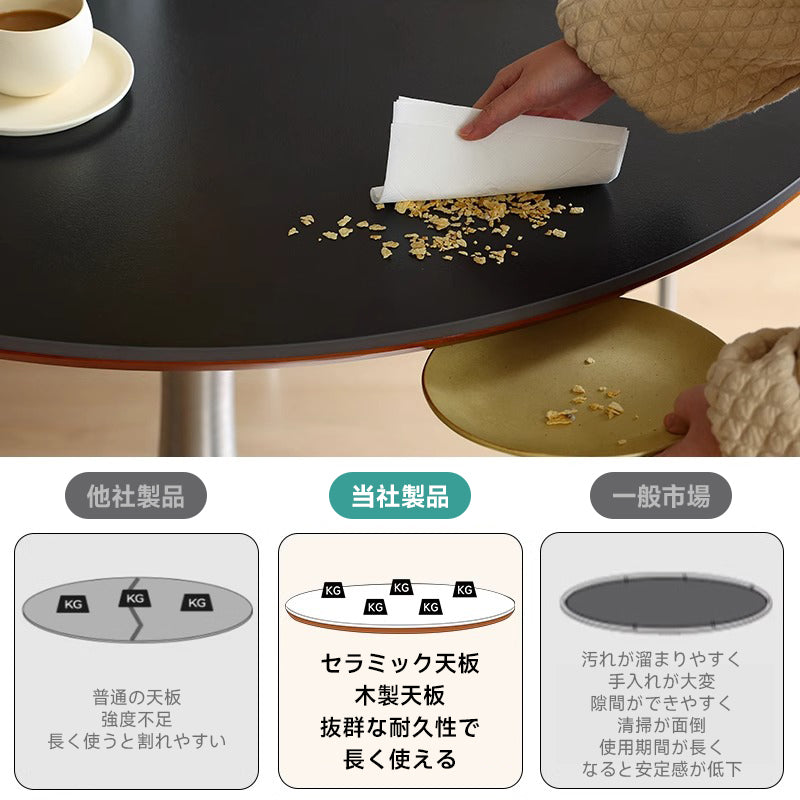 他社製品

KG KG KG

普通の天板
強度不足
長く使うと割れやすい

当社製品

KG KG KG KG KG

セラミック天板
木製天板
抜群な耐久性で
長く使える

一般市場

汚れが溜まりやすく
手入れが大変
隙間ができやすく
清掃が面倒
使用期間が長く
なると安定感が低下