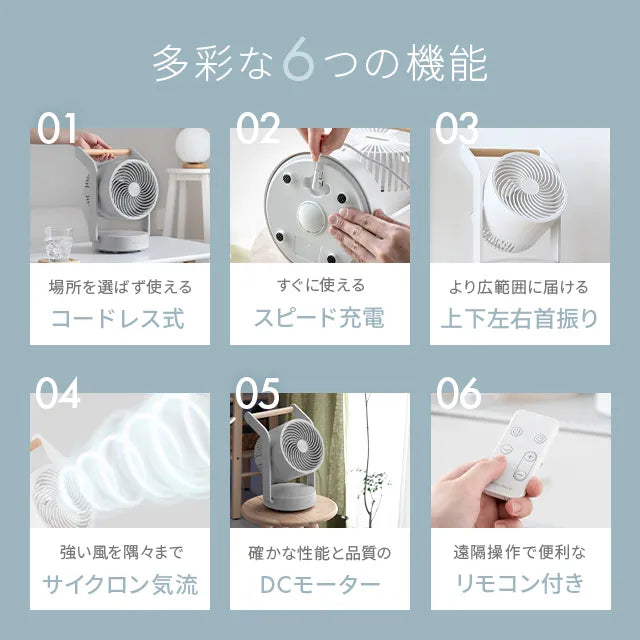 多彩な6つの機能

01
場所を選ばず使える
コードレス式

02
すぐに使える
スピード充電

03
より広範囲に届ける
上下左右首振り

04
強い風を隅々まで
サイクロン気流

05
確かな性能と品質の
DCモーター

06
遠隔操作で便利な
リモコン付き