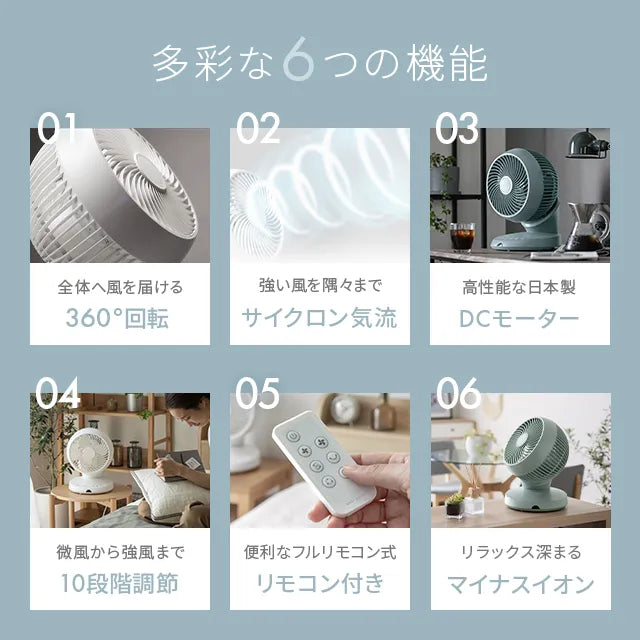 多彩な6つの機能

01

全体へ風を届ける

360°回転

02

強い風を隅々まで

サイクロン気流

03

高性能な日本製

DCモーター

04

微風から強風まで

10段階調節

05

便利なフルリモコン式

リモコン付き

06

リラックス深まる

マイナスイオン