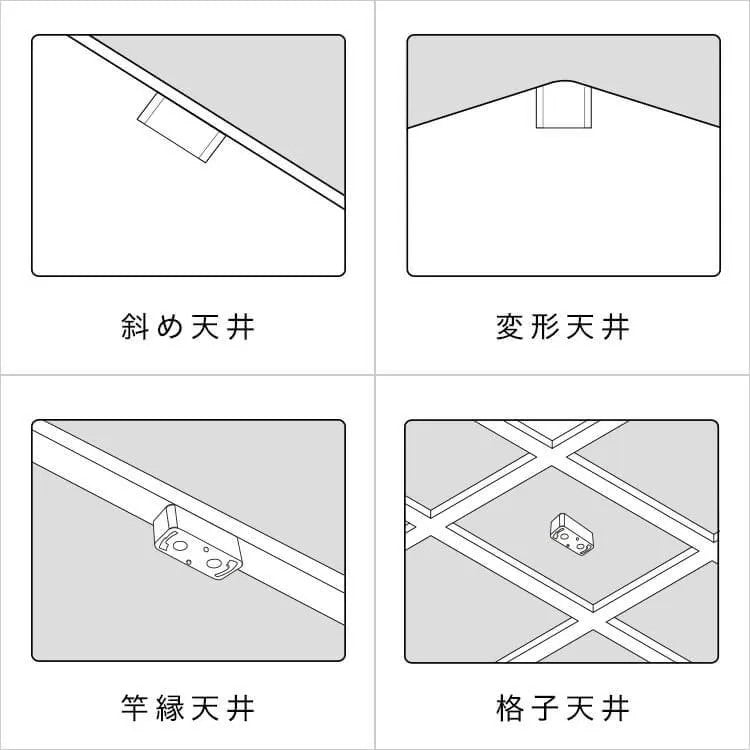 斜め天井

変形天井

竿縁天井

格子天井