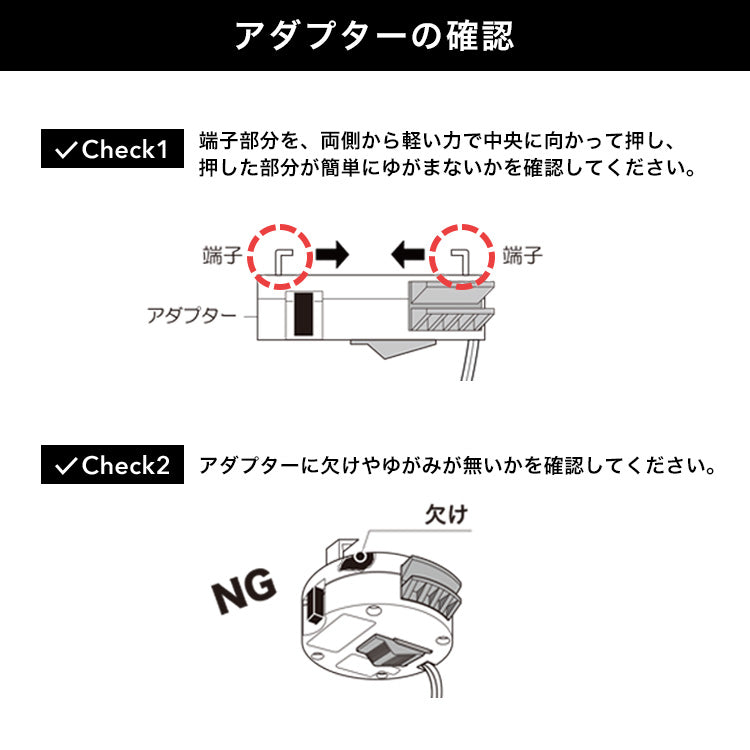 アダプターの確認

✓Check1

端子部分を、両側から軽い力で中央に向かって押し、押した部分が簡単にゆがまないかを確認してください。

端子

端子

アダプター

✓Check2

アダプターに欠けやゆがみが無いかを確認してください。

欠け

NG