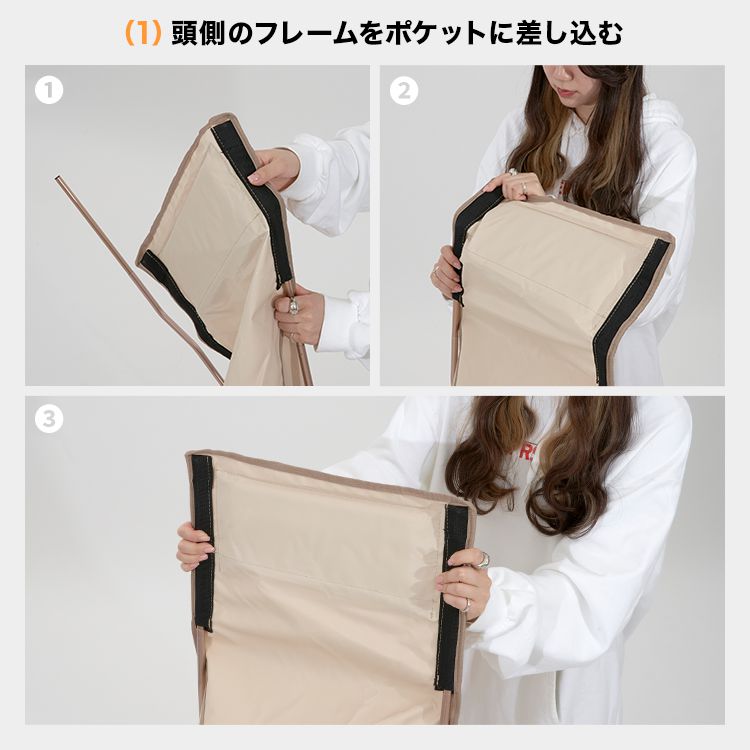 (1) 頭側のフレームをポケットに差し込む

1

2

3