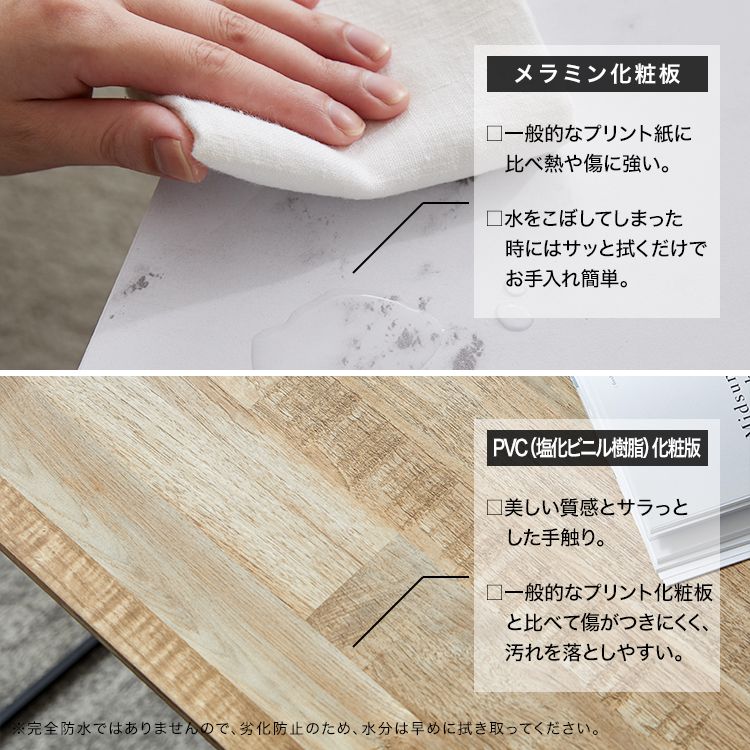 メラミン化粧板

□一般的なプリント紙に比べ熱や傷に強い。

□水をこぼしてしまった時にはサッと拭くだけでお手入れ簡単。

PVC(塩化ビニル樹脂)化粧版

□美しい質感とサラっとした手触り。

□一般的なプリント化粧板と比べて傷がつきにくく、汚れを落としやすい。

※完全防水ではありませんので、劣化防止のため、水分は早めに拭き取ってください。