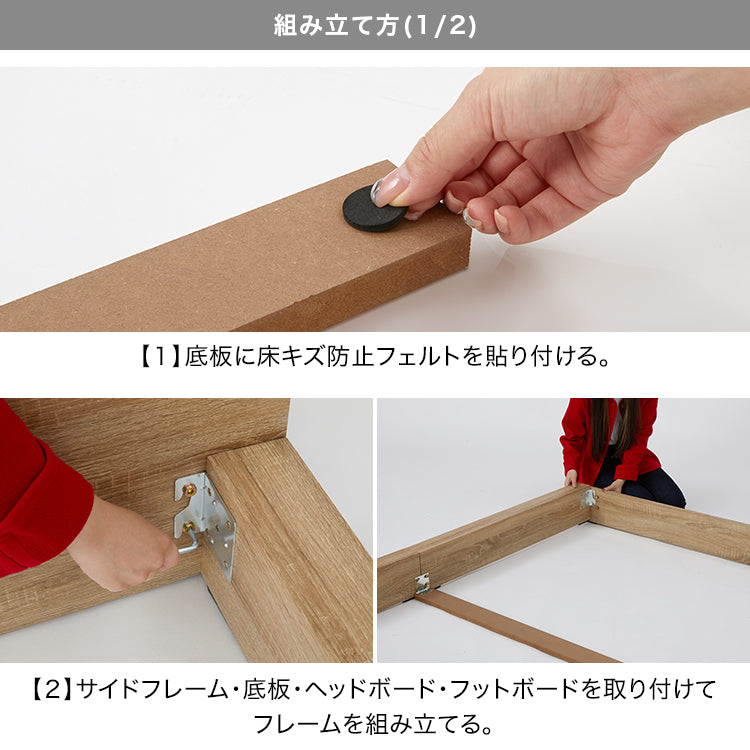 組み立て方(1/2)

【1】底板に床キズ防止フェルトを貼り付ける。

【2】サイドフレーム・底板・ヘッドボード・フットボードを取り付けてフレームを組み立てる。