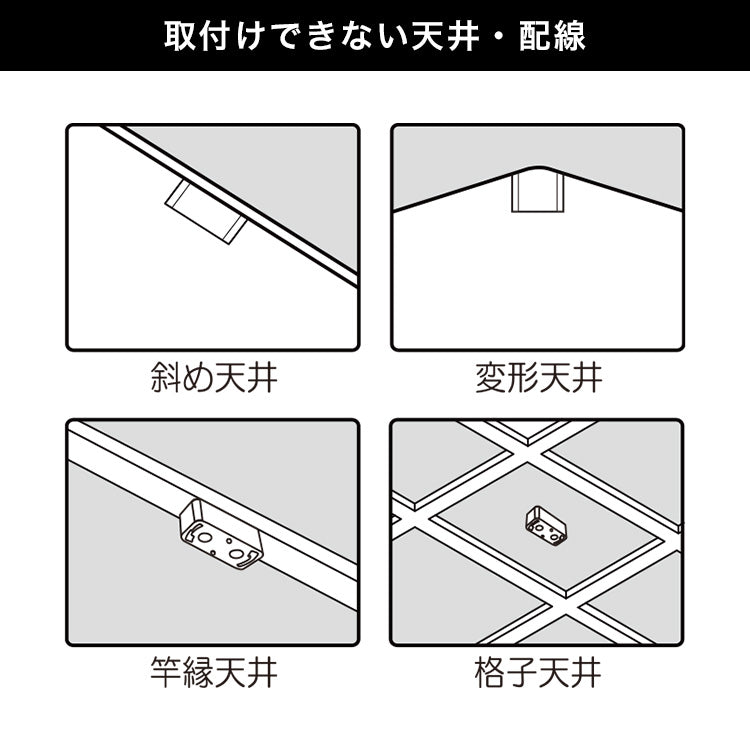 取付けできない天井・配線

斜め天井

変形天井

竿縁天井

格子天井