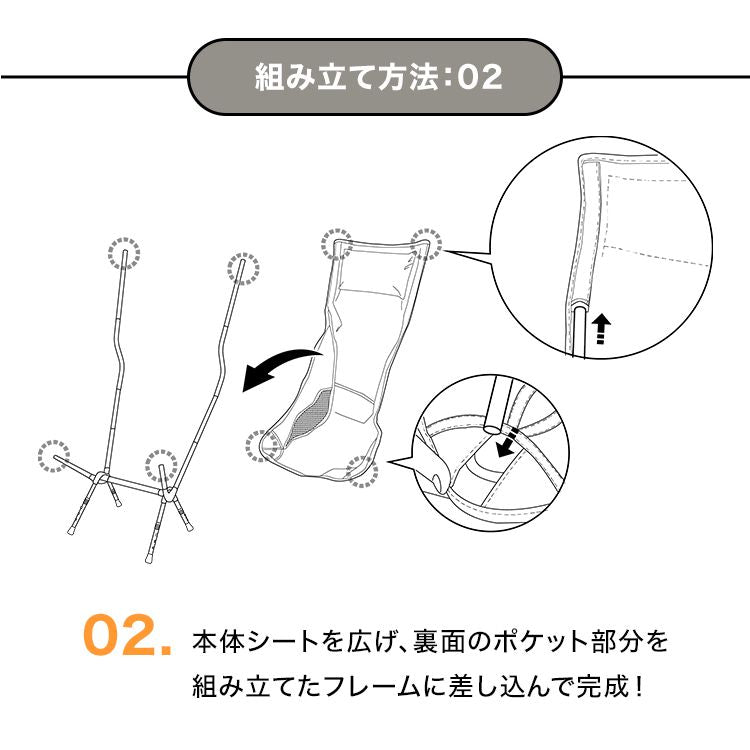 組み立て方法:02

02. 本体シートを広げ、裏面のポケット部分を組み立てたフレームに差し込んで完成！