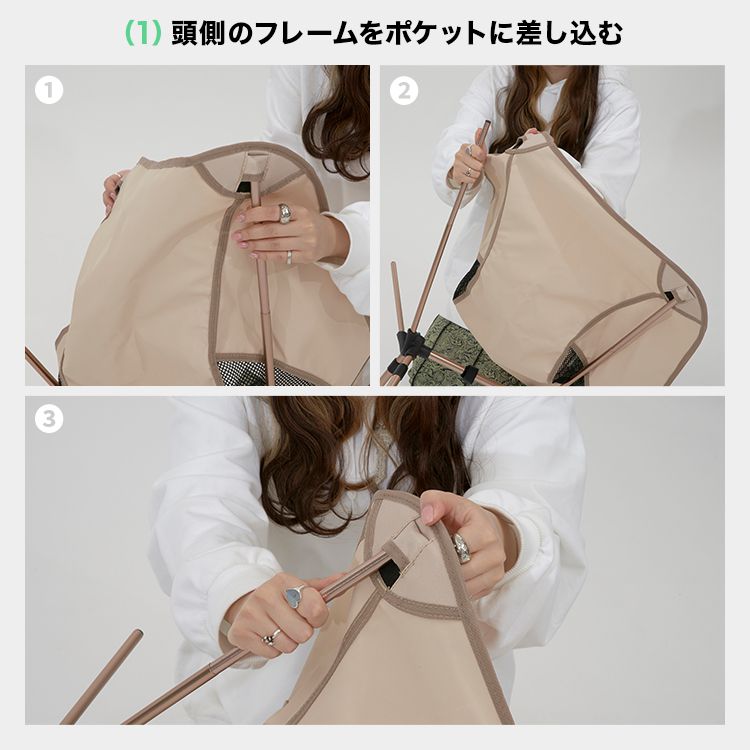 (1) 頭側のフレームをポケットに差し込む

1

2

3