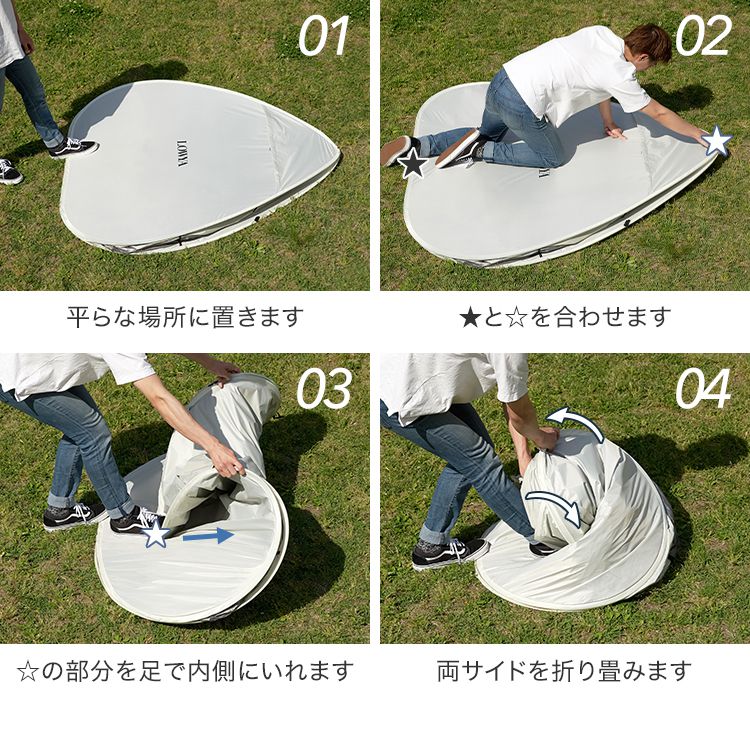 01

LOWYA

平らな場所に置きます

02

★と☆を合わせます

03

☆の部分を足で内側にいれます

04

両サイドを折り畳みます