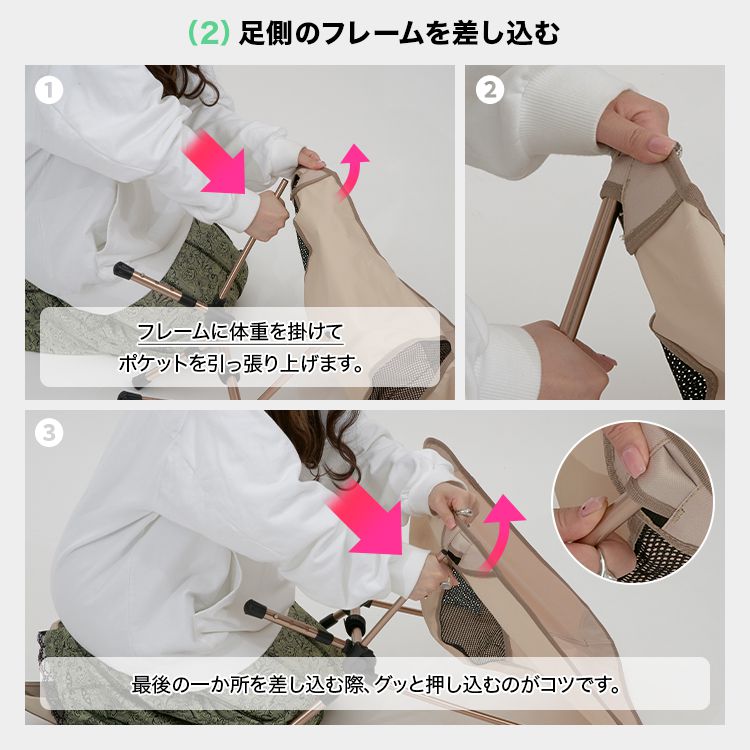 (2) 足側のフレームを差し込む

1

フレームに体重を掛けて
ポケットを引っ張り上げます。

2

3

最後の一か所を差し込む際、グッと押し込むのがコツです。