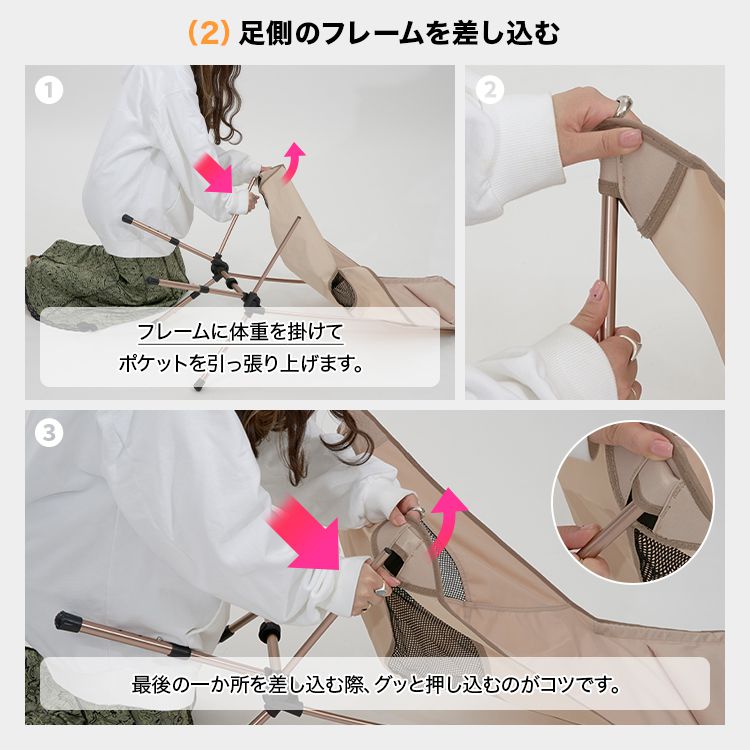 (2) 足側のフレームを差し込む

1

フレームに体重を掛けて
ポケットを引っ張り上げます。

2

3

最後の一か所を差し込む際、グッと押し込むのがコツです。