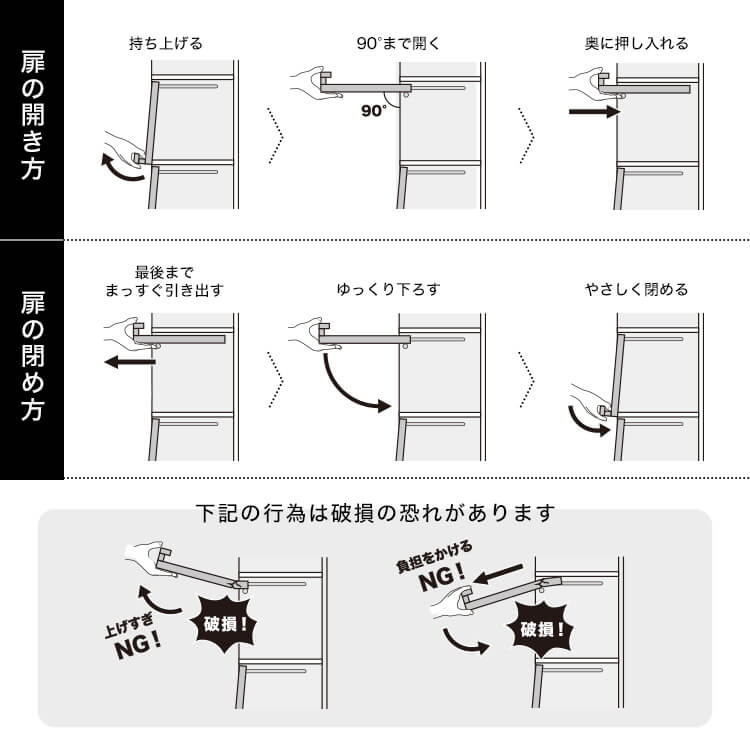 扉の開き方

持ち上げる

90°まで開く

90°

奥に押し入れる

扉の閉め方

最後まで
まっすぐ引き出す

ゆっくり下ろす

やさしく閉める

下記の行為は破損の恐れがあります

上げすぎ
NG!

破損!

負担をかける
NG!

破損!