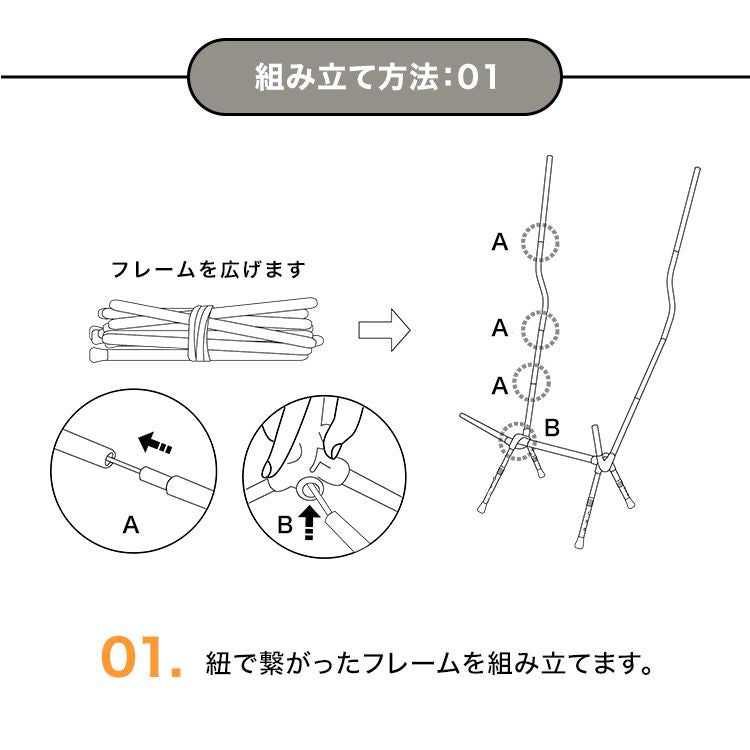 組み立て方法:01

フレームを広げます

A

B

A

A

A

B

01. 紐で繋がったフレームを組み立てます。