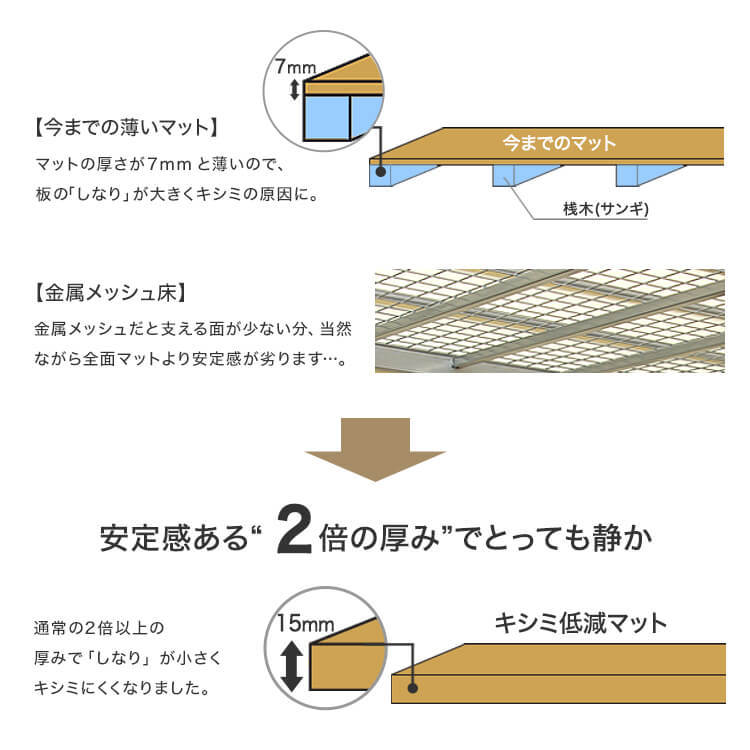 7mm

【今までの薄いマット】

マットの厚さが7mmと薄いので、板の「しなり」が大きくキシミの原因に。

今までのマット

桟木(サンギ)

【金属メッシュ床】

金属メッシュだと支える面が少ない分、当然ながら全面マットより安定感が劣ります…。

安定感ある“2倍の厚み”でとっても静か

通常の2倍以上の厚みで「しなり」が小さくキシミにくくなりました。

15mm

キシミ低減マット