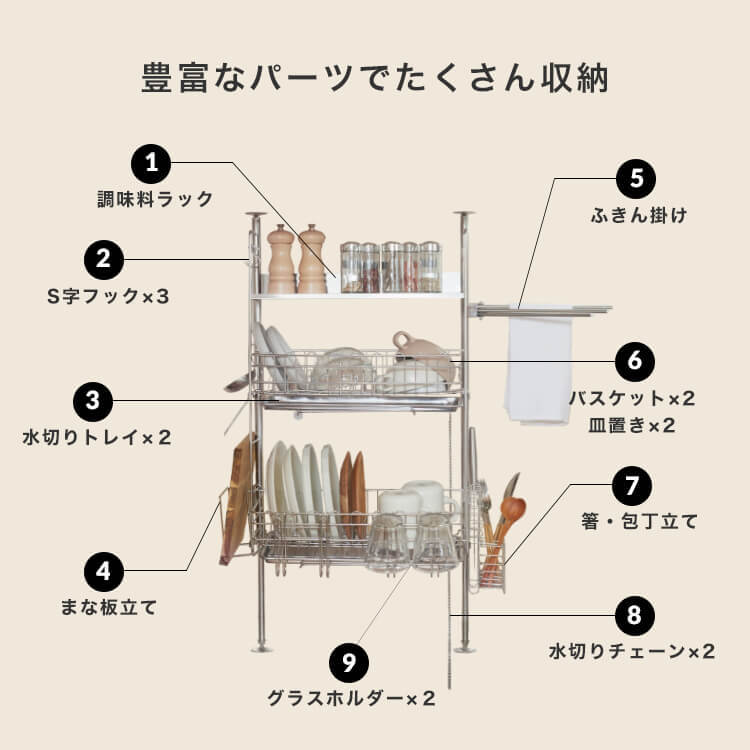 豊富なパーツでたくさん収納

1
調味料ラック

2
S字フック×3

3
水切りトレイ×2

4
まな板立て

5
ふきん掛け

6
バスケット×2
皿置き×2

7
箸・包丁立て

8
水切りチェーン×2

9
グラスホルダー×2