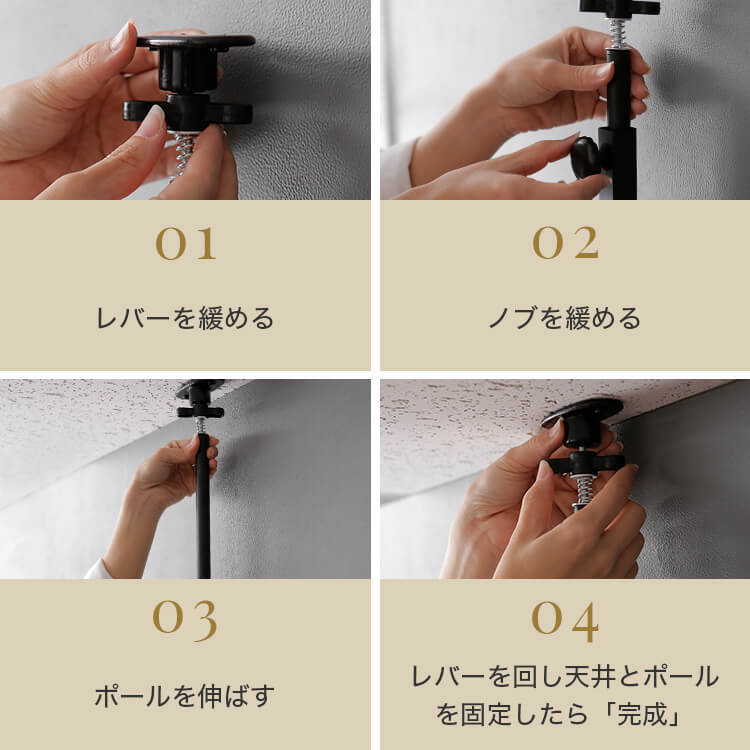 01

レバーを緩める

02

ノブを緩める

03

ポールを伸ばす

04

レバーを回し天井とポールを固定したら「完成」