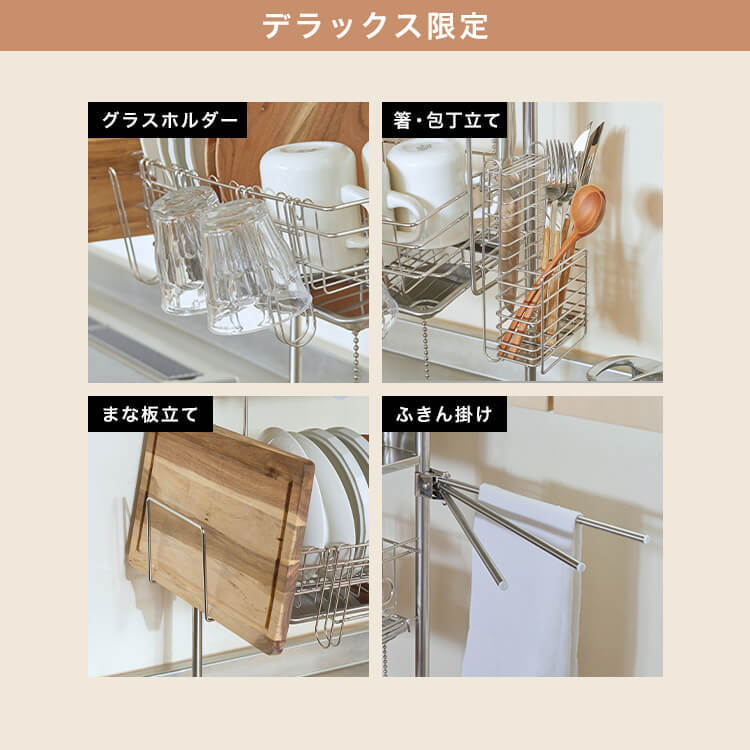 デラックス限定

グラスホルダー

箸・包丁立て

まな板立て

ふきん掛け