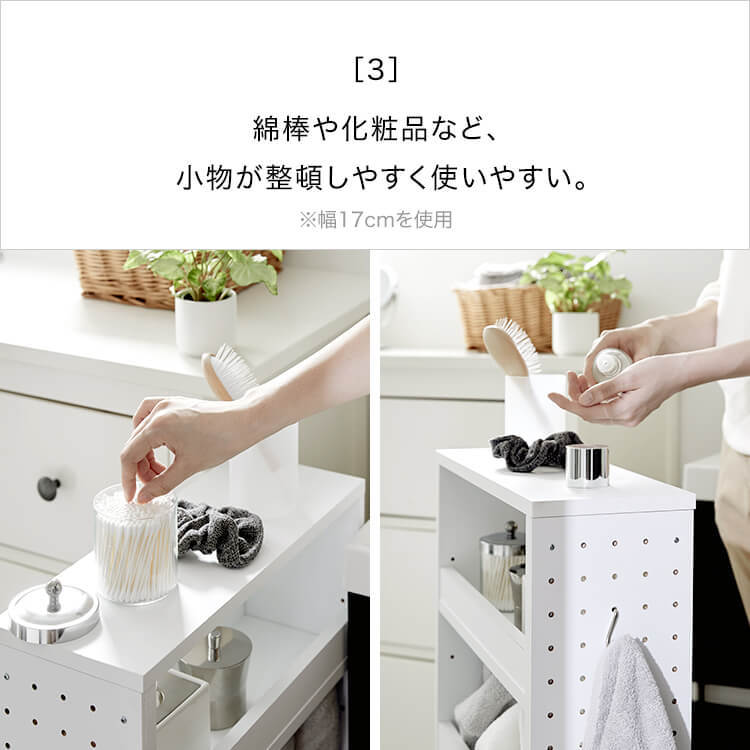 [3]

綿棒や化粧品など、
小物が整頓しやすく使いやすい。

※幅17cmを使用