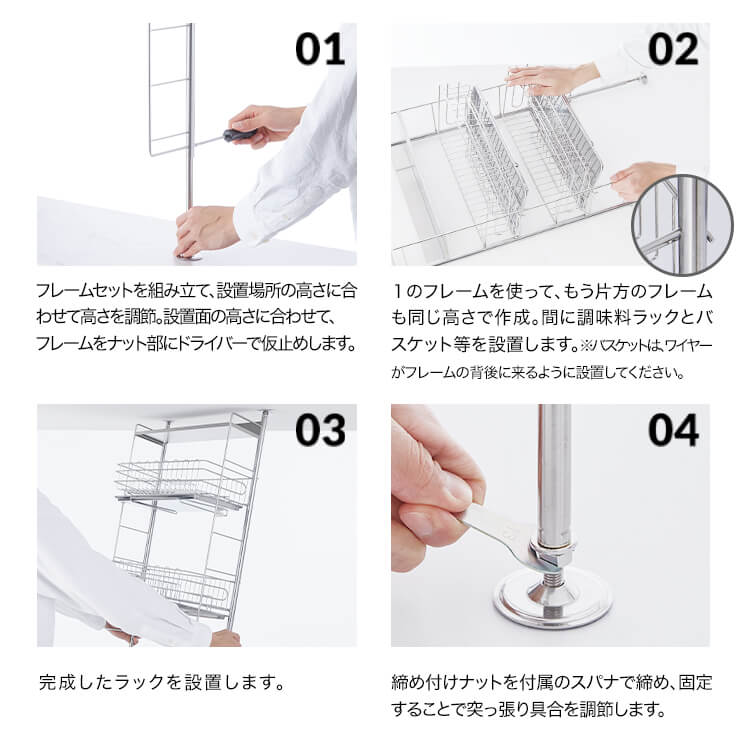 01

フレームセットを組み立て、設置場所の高さに合わせて高さを調節。設置面の高さに合わせて、フレームをナット部にドライバーで仮止めします。

02

1のフレームを使って、もう片方のフレームも同じ高さで作成。間に調味料ラックとバスケット等を設置します。※バスケットは、ワイヤーがフレームの背後に来るように設置してください。

03

完成したラックを設置します。

04

締め付けナットを付属のスパナで締め、固定することで突っ張り具合を調節します。